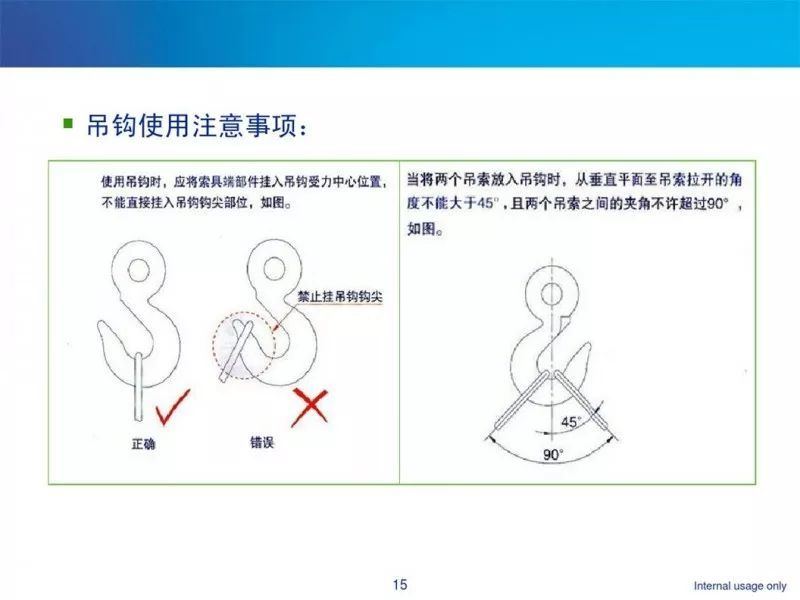 吊钩使用注意事项：

使用吊钩时，应将索具端部件挂入吊钩受力中心位置，不能直接挂入吊钩钩尖部位，如图。

禁止挂吊钩钩尖

正确

错误

当将两个吊索放入吊钩时，从垂直平面至吊索拉开的角度不能大于45°，且两个吊索之间的夹角不许超过90°，如图。

45°

90°

15

Internal usage only