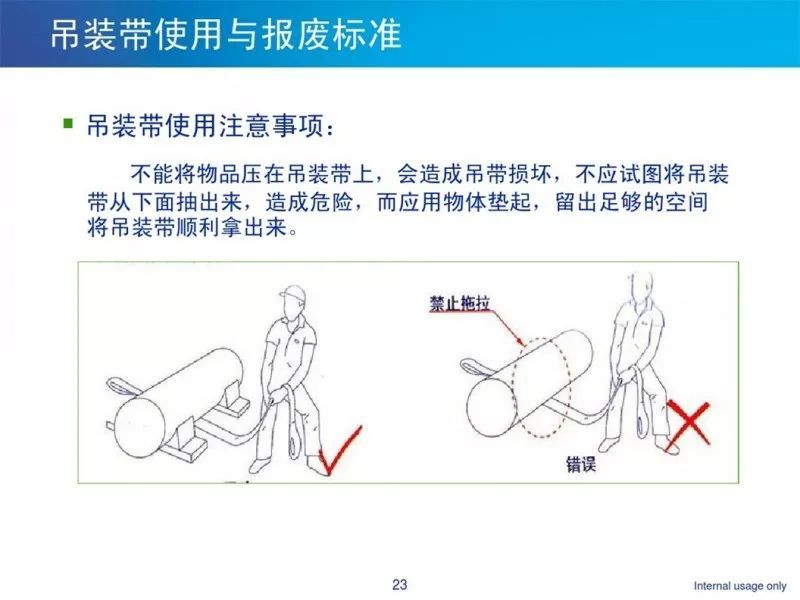 吊装带使用与报废标准

吊装带使用注意事项：

不能将物品压在吊装带上，会造成吊带损坏，不应试图将吊装带从下面抽出来，造成危险，而应用物体垫起，留出足够的空间将吊装带顺利拿出来。

禁止拖拉

错误

23

Internal usage only