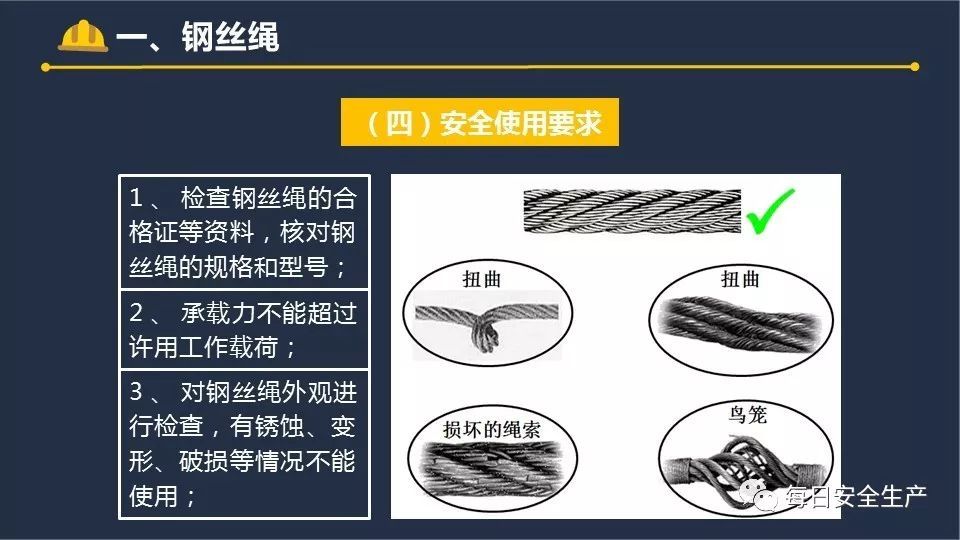 一、钢丝绳

（四）安全使用要求

1、 检查钢丝绳的合格证等资料，核对钢丝绳的规格和型号；

2、 承载力不能超过许用工作载荷；

3、 对钢丝绳外观进行检查，有锈蚀、变形、破损等情况不能使用；

扭曲

扭曲

损坏的绳索

鸟笼

每日安全生产