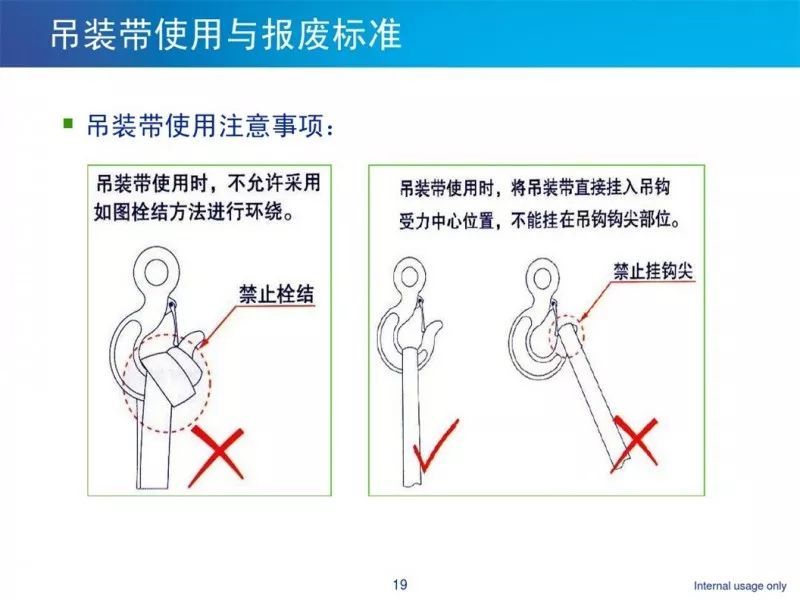 吊装带使用与报废标准

吊装带使用注意事项：

吊装带使用时，不允许采用如图栓结方法进行环绕。

禁止栓结

吊装带使用时，将吊装带直接挂入吊钩受力中心位置，不能挂在吊钩钩尖部位。

禁止挂钩尖

19

Internal usage only